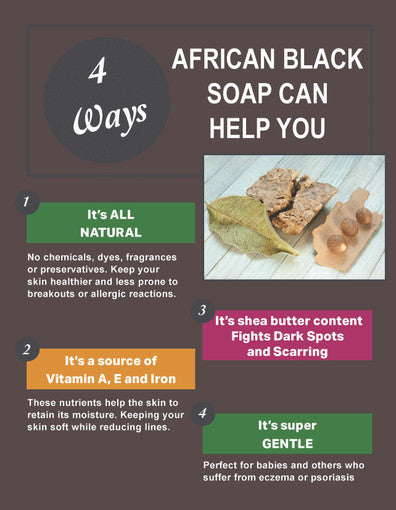 4 Ways

AFRICAN BLACK SOAP CAN HELP YOU

1

It's ALL NATURAL

No chemicals, dyes, fragrances or preservatives. Keep your skin healthier and less prone to breakouts or allergic reactions.

2

It's a source of Vitamin A, E and Iron

These nutrients help the skin to retain its moisture. Keeping your skin soft while reducing lines.

3

It's shea butter content Fights Dark Spots and Scarring

4

It's super GENTLE

Perfect for babies and others who suffer from eczema or psoriasis